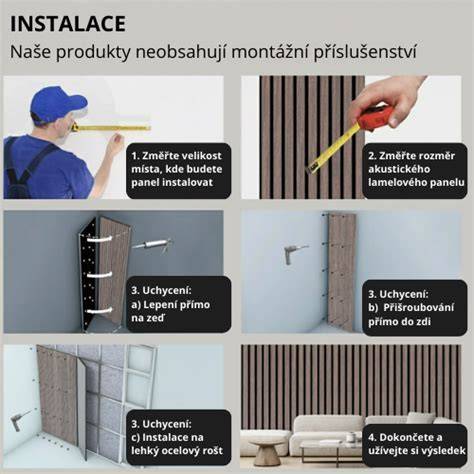 INSTALACE

Naše produkty neobsahují montážní příslušenství

1. Změřte velikost místa, kde budete panel instalovat

2. Změřte rozměr akustického lamelového panelu

3. Uchycení:
a) Lepení přímo na zeď

3. Uchycení:
b) Přišroubování přímo do zdi

3. Uchycení:
c) Instalace na lehký ocelový rošt

4. Dokončete a užívejte si výsledek